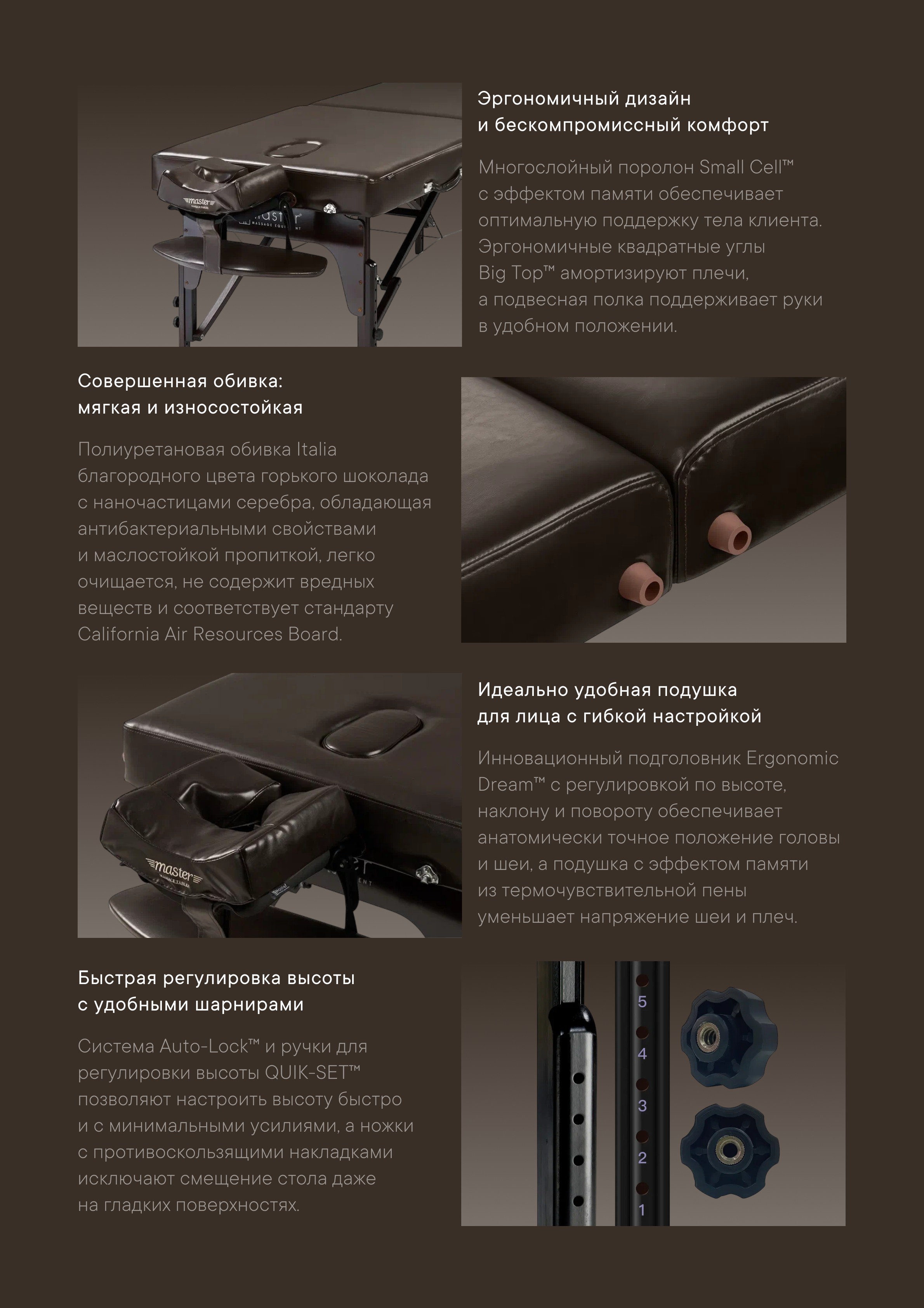 master

master
MASSAGE EQUIPMENT

Эргономичный дизайн и бескомпромиссный комфорт

Многослойный поролон Small Cell™ с эффектом памяти обеспечивает оптимальную поддержку тела клиента. Эргономичные квадратные углы Big Top™ амортизируют плечи, а подвесная полка поддерживает руки в удобном положении.

Совершенная обивка: мягкая и износостойкая

Полиуретановая обивка Italia благородного цвета горького шоколада с наночастицами серебра, обладающая антибактериальными свойствами и маслостойкой пропиткой, легко очищается, не содержит вредных веществ и соответствует стандарту California Air Resources Board.

master

Идеально удобная подушка для лица с гибкой настройкой

Инновационный подголовник Ergonomic Dream™ с регулировкой по высоте, наклону и повороту обеспечивает анатомически точное положение головы и шеи, а подушка с эффектом памяти из термочувствительной пены уменьшает напряжение шеи и плеч.

Быстрая регулировка высоты с удобными шарнирами

Система Auto-Lock™ и ручки для регулировки высоты QUIK-SET™ позволяют настроить высоту быстро и с минимальными усилиями, а ножки с противоскользящими накладками исключают смещение стола даже на гладких поверхностях.

5
4
3
2
1